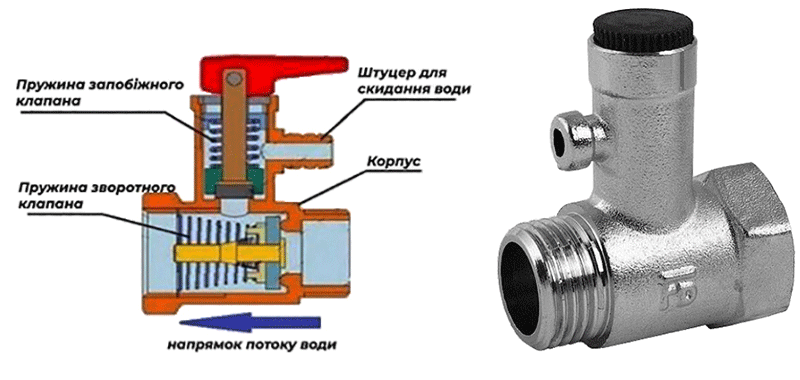 Пружина запобіжного клапана

Штуцер для скидання води

Корпус

Пружина зворотного клапана

напрямок потоку води