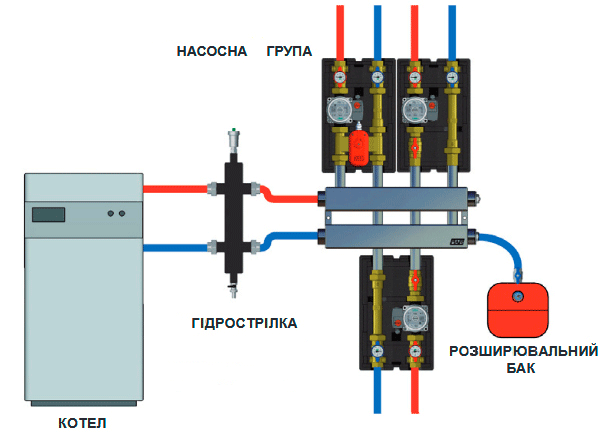 НАСОСНА ГРУПА

ГІДРОСТРІЛКА

РОЗШИРЮВАЛЬНИЙ БАК

КОТЕЛ