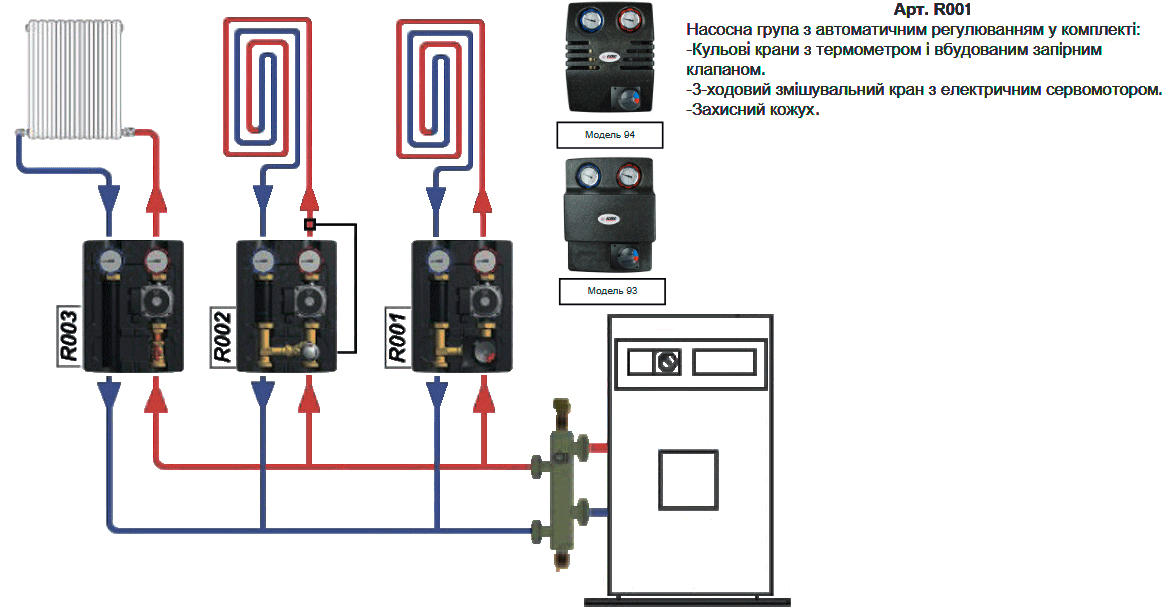 Арт. R001
Насосна група з автоматичним регулюванням у комплекті:
-Кульові крани з термометром і вбудованим запірним клапаном.
-3-ходовий змішувальний кран з електричним сервомотором.
-Захисний кожух.

Модель 94

Модель 93

R003

R002

R001