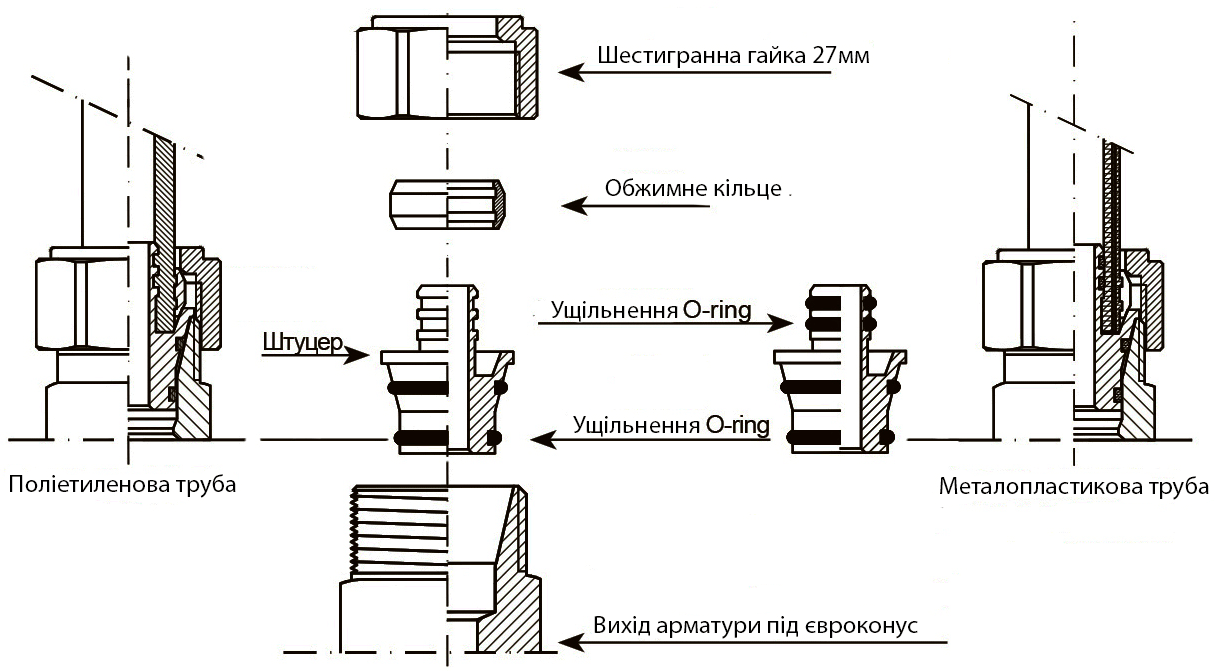 Шестигранна гайка 27мм

Обжимне кільце

Ущільнення O-ring

Штуцер

Ущільнення O-ring

Поліетиленова труба

Металопластикова труба

Вихід арматури під євроконус