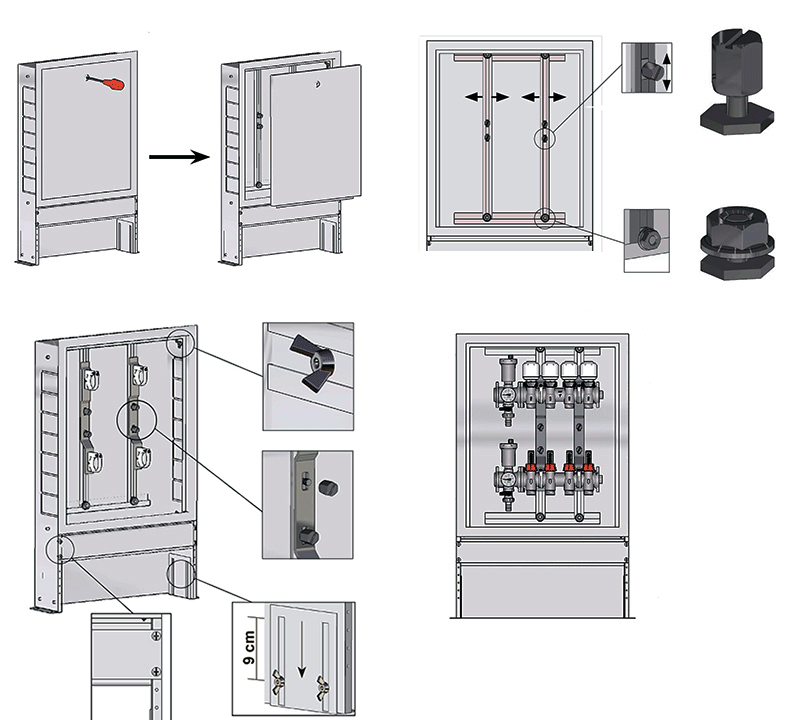 9 cm