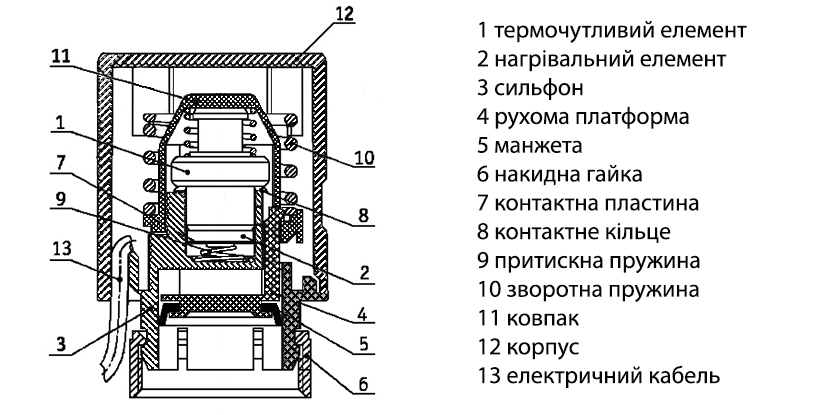 12
11
1
7
9
13
3
10
8
2
4
5
6

1 термочутливий елемент
2 нагрівальний елемент
3 сильфон
4 рухома платформа
5 манжета
6 накидна гайка
7 контактна пластина
8 контактне кільце
9 притискна пружина
10 зворотна пружина
11 ковпак
12 корпус
13 електричний кабель