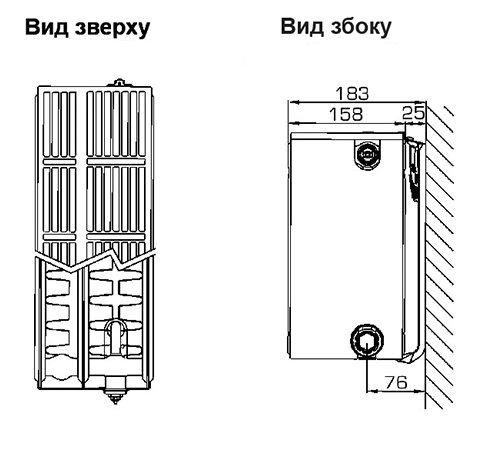 Вид зверху

Вид збоку

183
158
25
76