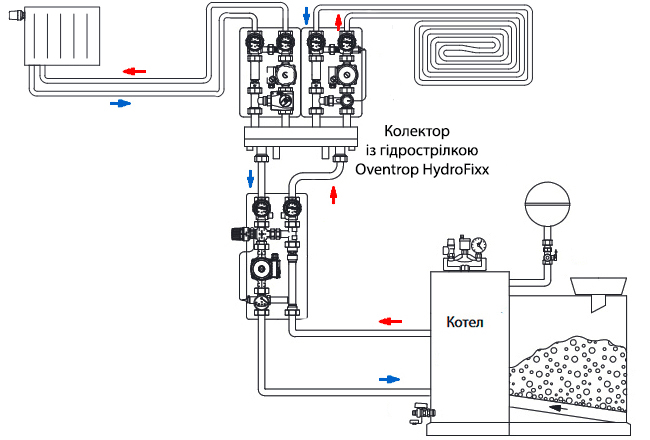 Колектор
із гідрострілкою
Oventrop HydroFixx

Котел