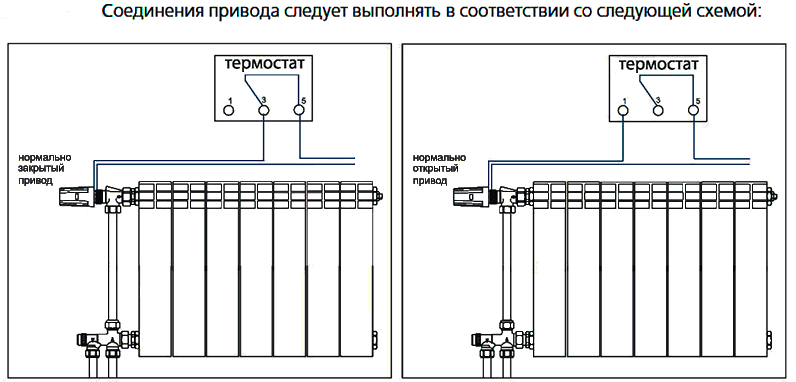 Соединения привода следует выполнять в соответствии со следующей схемой:

термостат
1 3 5
нормально закрытый привод

термостат
1 3 5
нормально открытый привод